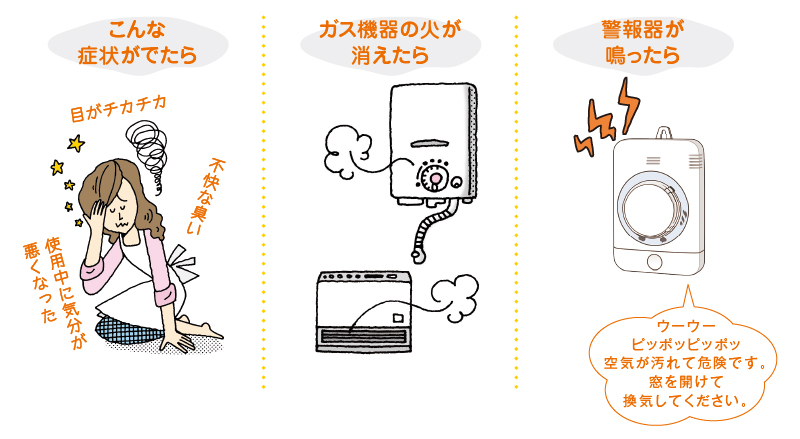 こんな
症状がでたら

目がチカチカ

不快な臭い

使用中に気分が
悪くなった

ガス機器の火が
消えたら

警報器が
鳴ったら

ウーウー
ピッポッピッポッ
空気が汚れて危険です。
窓を開けて
換気してください。