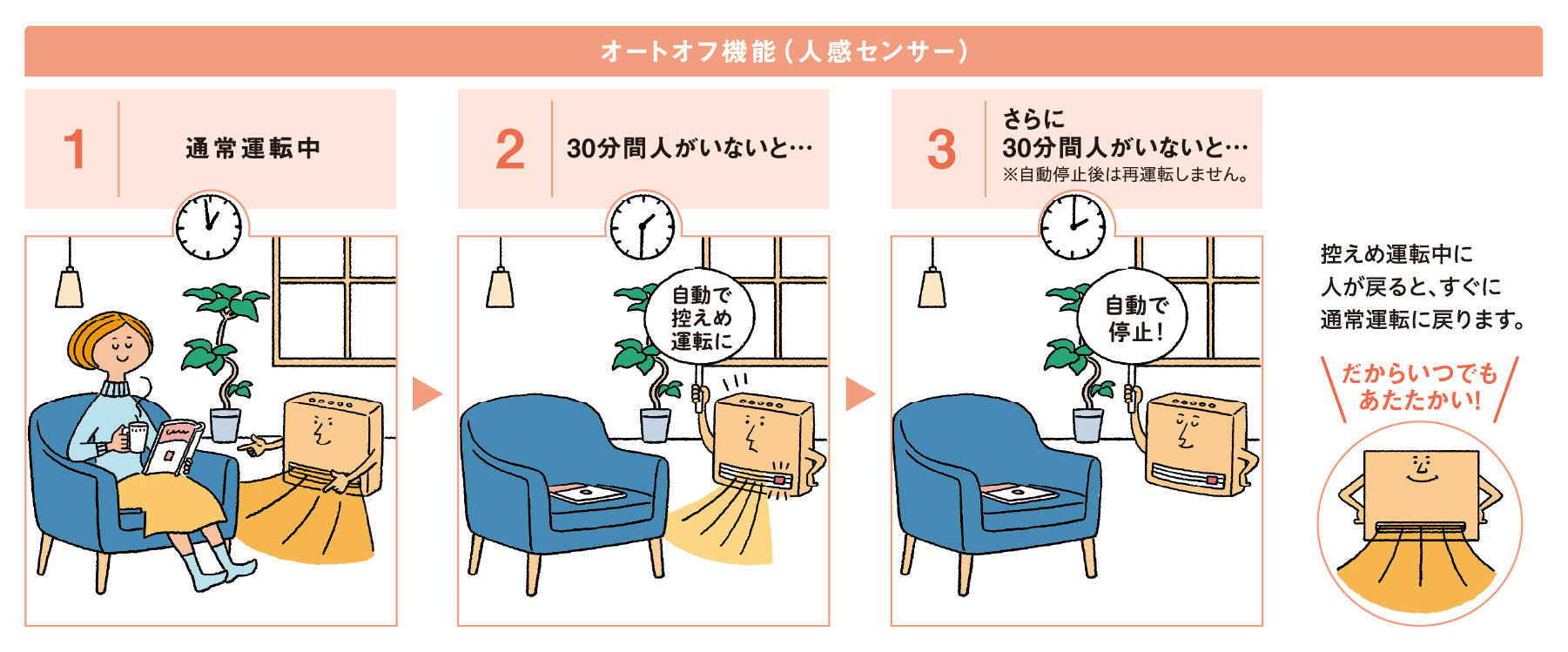 オートオフ機能（人感センサー）

1 通常運転中

2 30分間人がいないと…

自動で控えめ運転に

3 さらに30分間人がいないと…
※自動停止後は再運転しません。

自動で停止！

控えめ運転中に人が戻ると、すぐに通常運転に戻ります。

だからいつでもあたたかい！