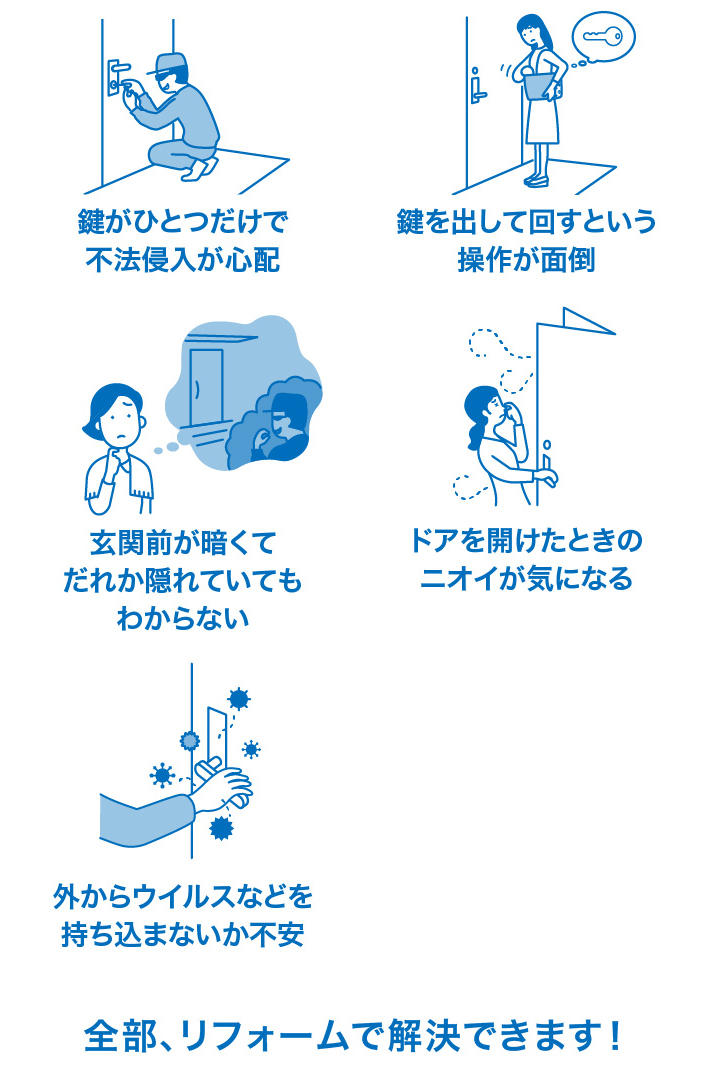 鍵がひとつだけで
不法侵入が心配

鍵を出して回すという
操作が面倒

玄関前が暗くて
だれか隠れていても
わからない

ドアを開けたときの
ニオイが気になる

外からウイルスなどを
持ち込まないか不安

全部、リフォームで解決できます！