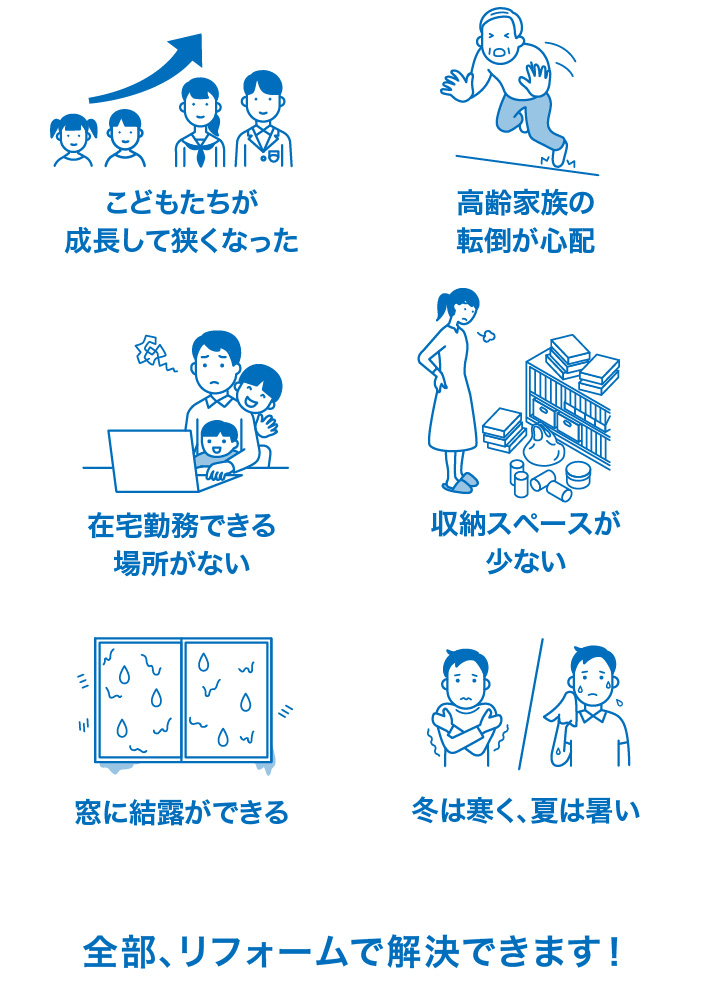 こどもたちが
成長して狭くなった

高齢家族の
転倒が心配

在宅勤務できる
場所がない

収納スペースが
少ない

窓に結露ができる

冬は寒く、夏は暑い

全部、リフォームで解決できます！