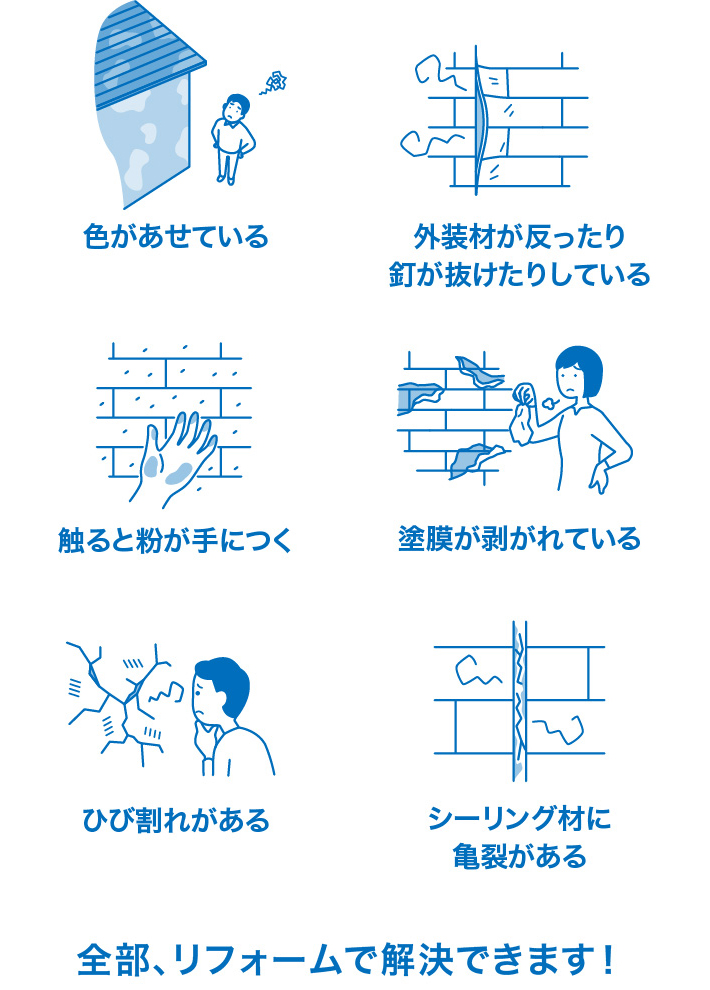 色があせている

外装材が反ったり
釘が抜けたりしている

触ると粉が手につく

塗膜が剥がれている

ひび割れがある

シーリング材に
亀裂がある

全部、リフォームで解決できます！