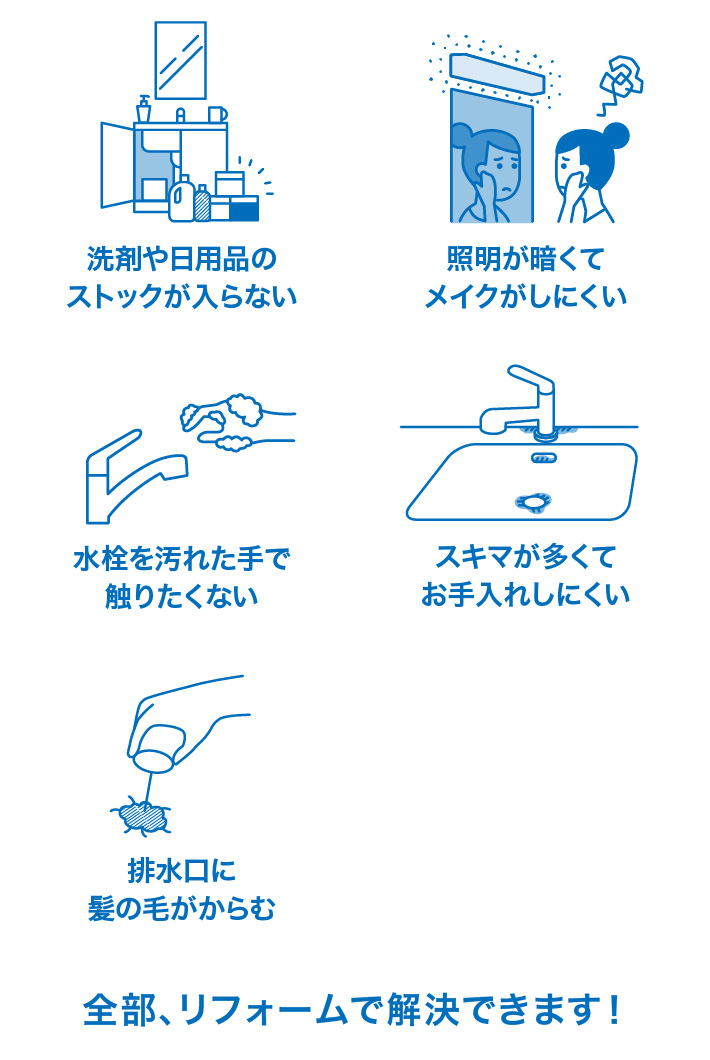 洗剤や日用品の
ストックが入らない

照明が暗くて
メイクがしにくい

水栓を汚れた手で
触りたくない

スキマが多くて
お手入れしにくい

排水口に
髪の毛がからむ

全部、リフォームで解決できます！