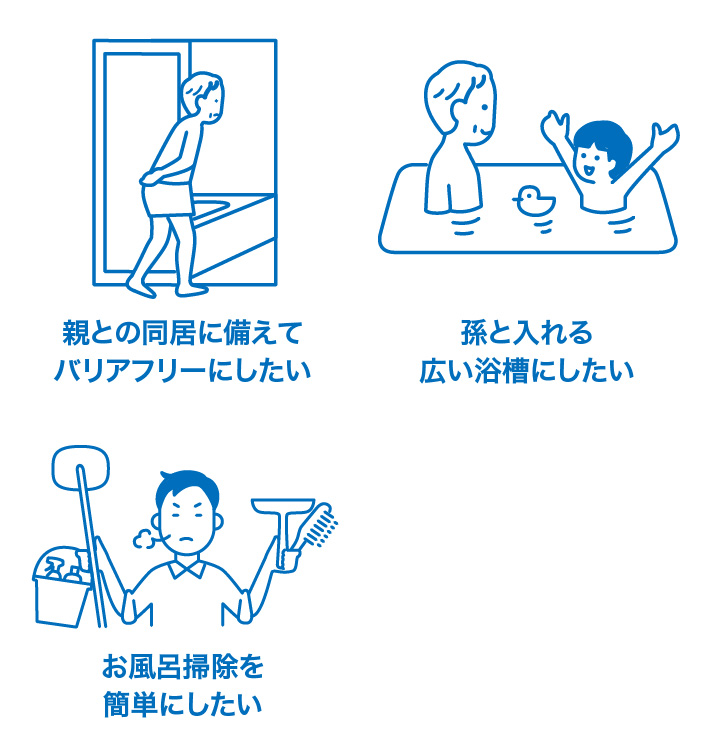 親との同居に備えて
バリアフリーにしたい

孫と入れる
広い浴槽にしたい

お風呂掃除を
簡単にしたい