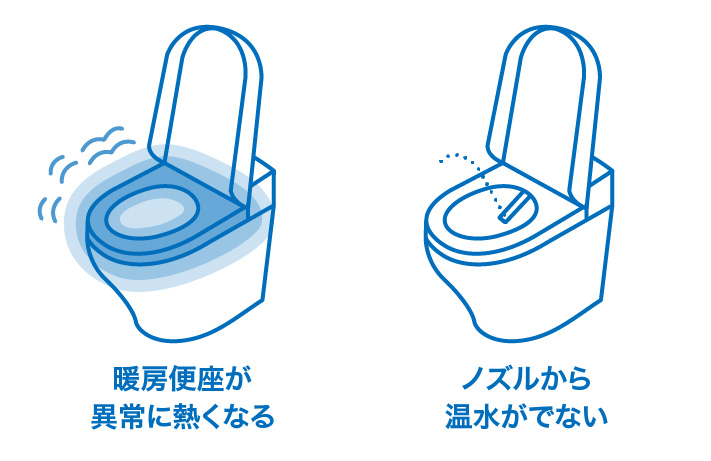 暖房便座が
異常に熱くなる

ノズルから
温水がでない