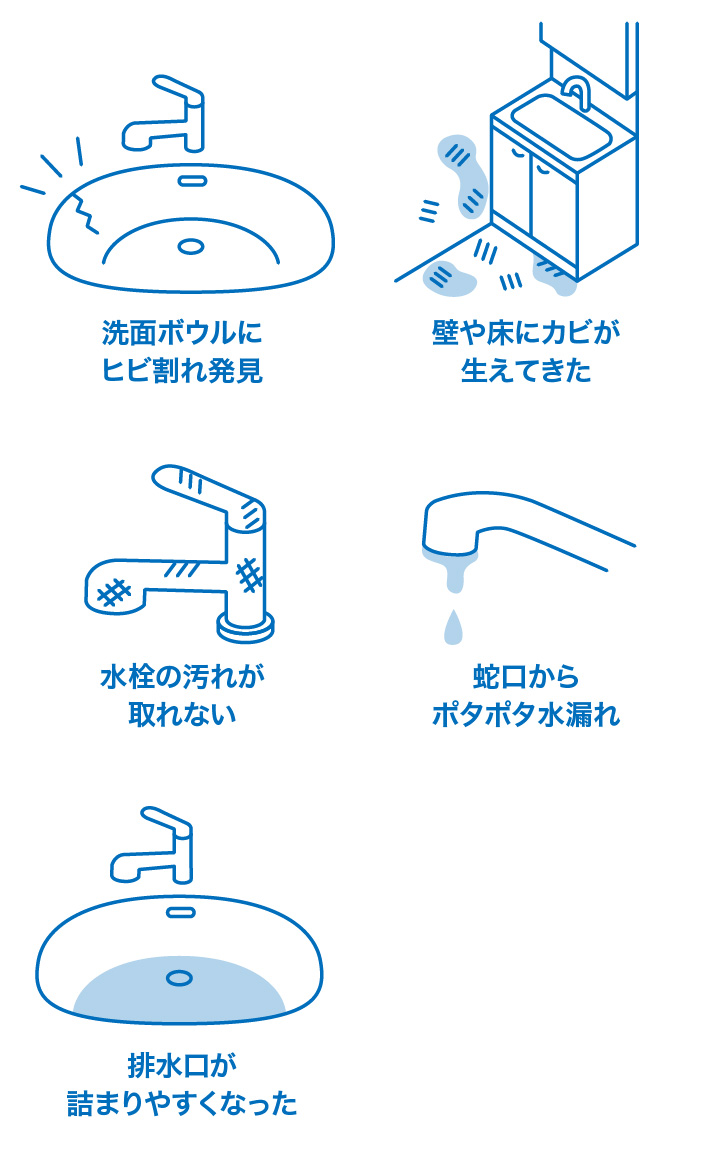 洗面ボウルに
ヒビ割れ発見

壁や床にカビが
生えてきた

水栓の汚れが
取れない

蛇口から
ポタポタ水漏れ

排水口が
詰まりやすくなった