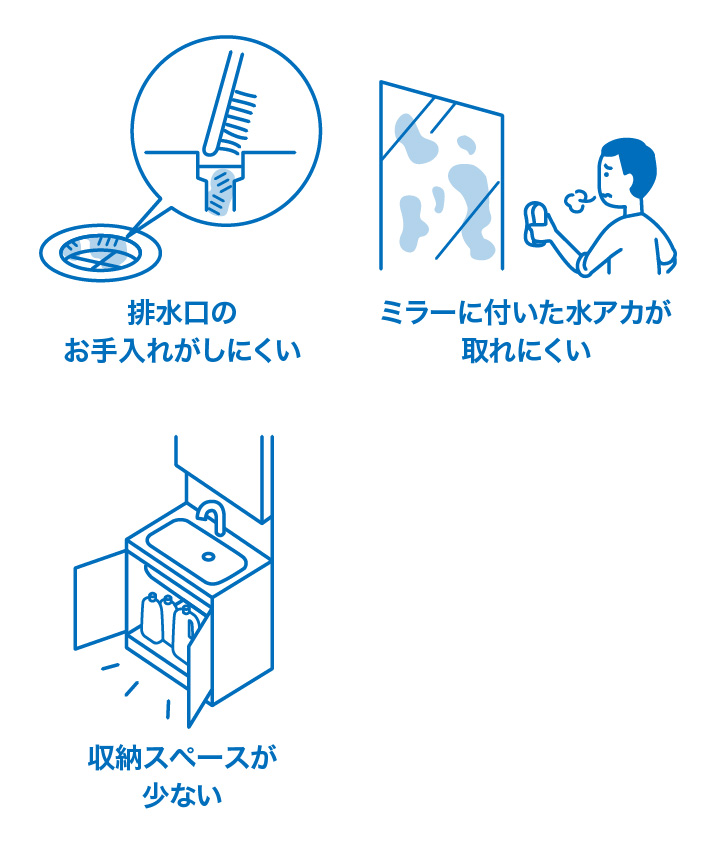 排水口の
お手入れがしにくい

ミラーに付いた水アカが
取れにくい

収納スペースが
少ない