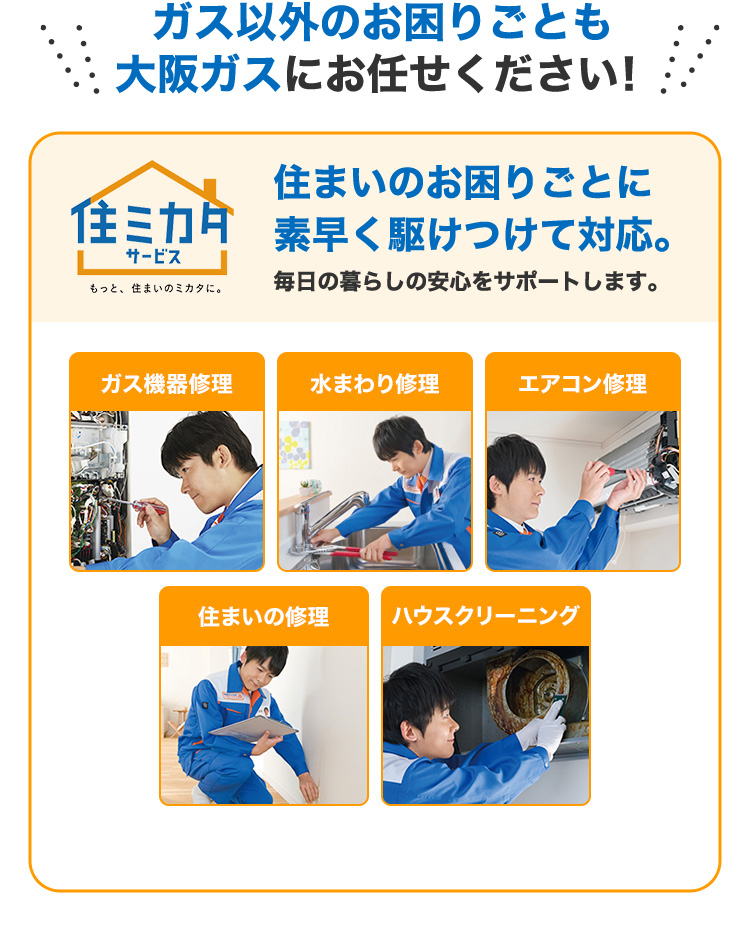 ガス以外のお困りごとも
大阪ガスにお任せください!

住ミカタ
サービス
もっと、住まいのミカタに。

住まいのお困りごとに
素早く駆けつけて対応。
毎日の暮らしの安心をサポートします。

ガス機器修理

水まわり修理

エアコン修理

住まいの修理

ハウスクリーニング