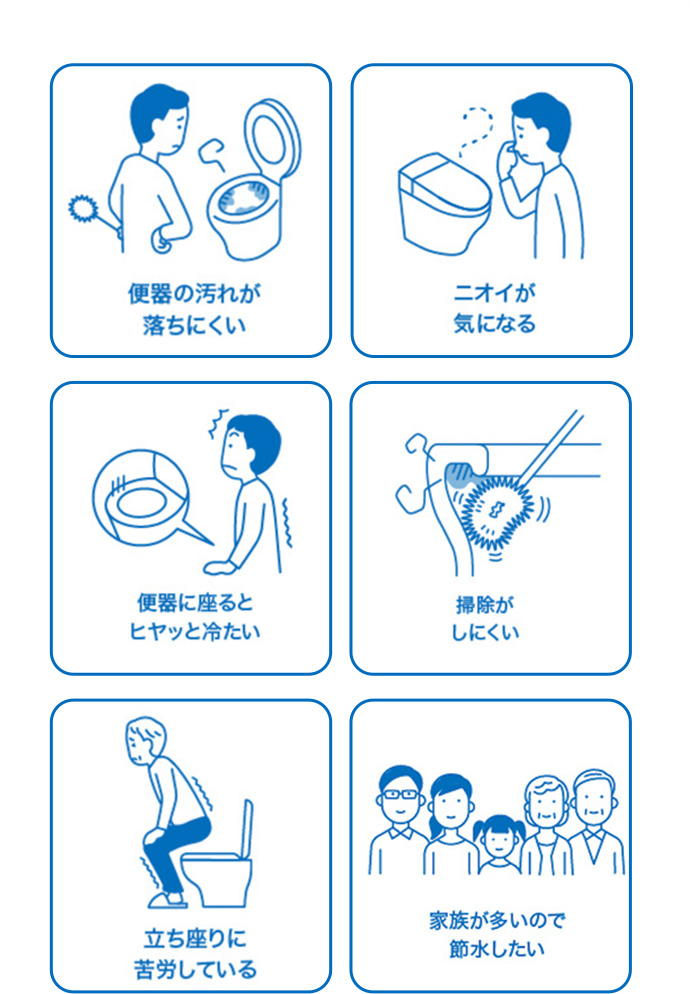 便器の汚れが
落ちにくい

ニオイが
気になる

便器に座ると
ヒヤッと冷たい

掃除が
しにくい

立ち座りに
苦労している

家族が多いので
節水したい